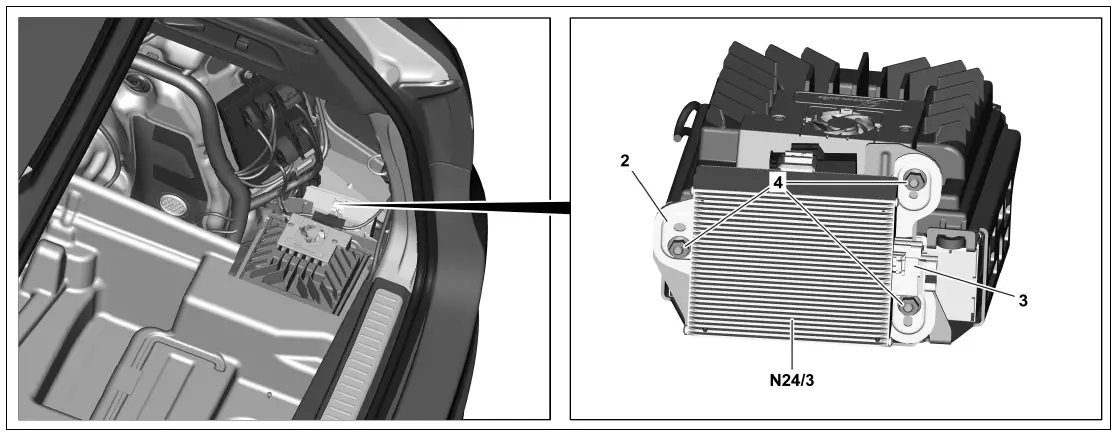 2
4
3
N24/3