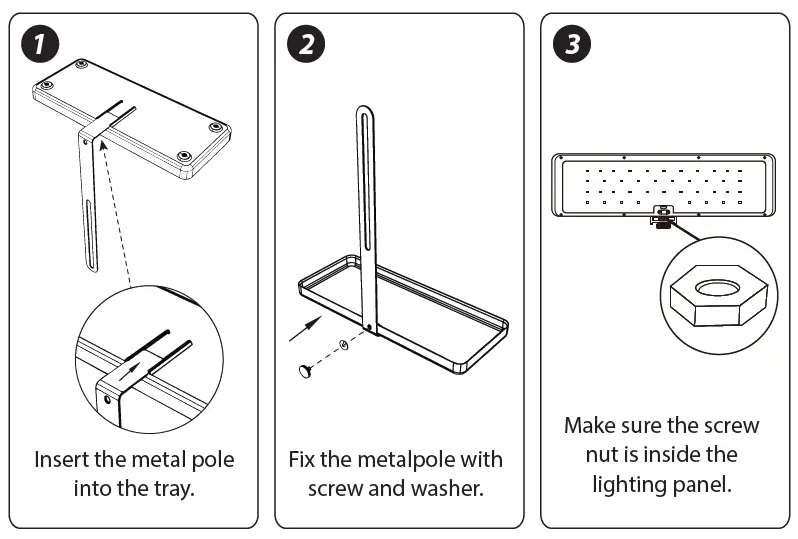 1

Insert the metal pole into the tray.

2

Fix the metalpole with screw and washer.

3

Make sure the screw nut is inside the lighting panel.