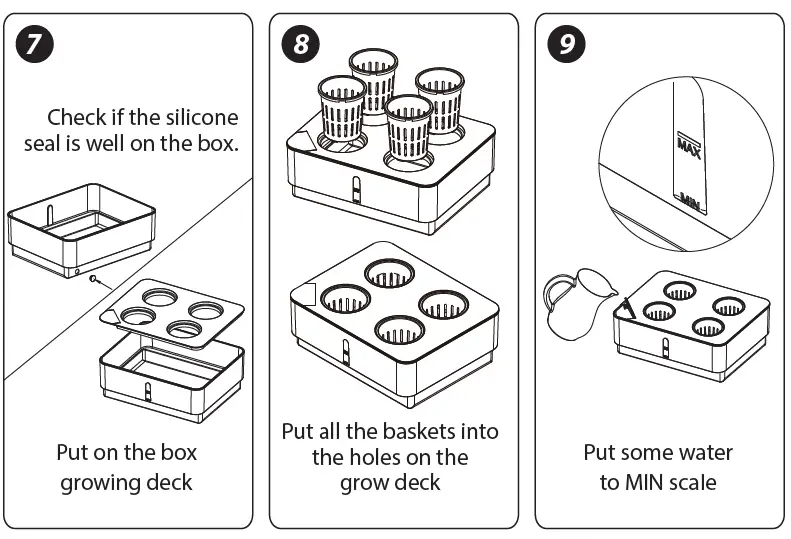 7

Check if the silicone seal is well on the box.

Put on the box growing deck

8

Put all the baskets into the holes on the grow deck

9

MAX

MIN

Put some water to MIN scale