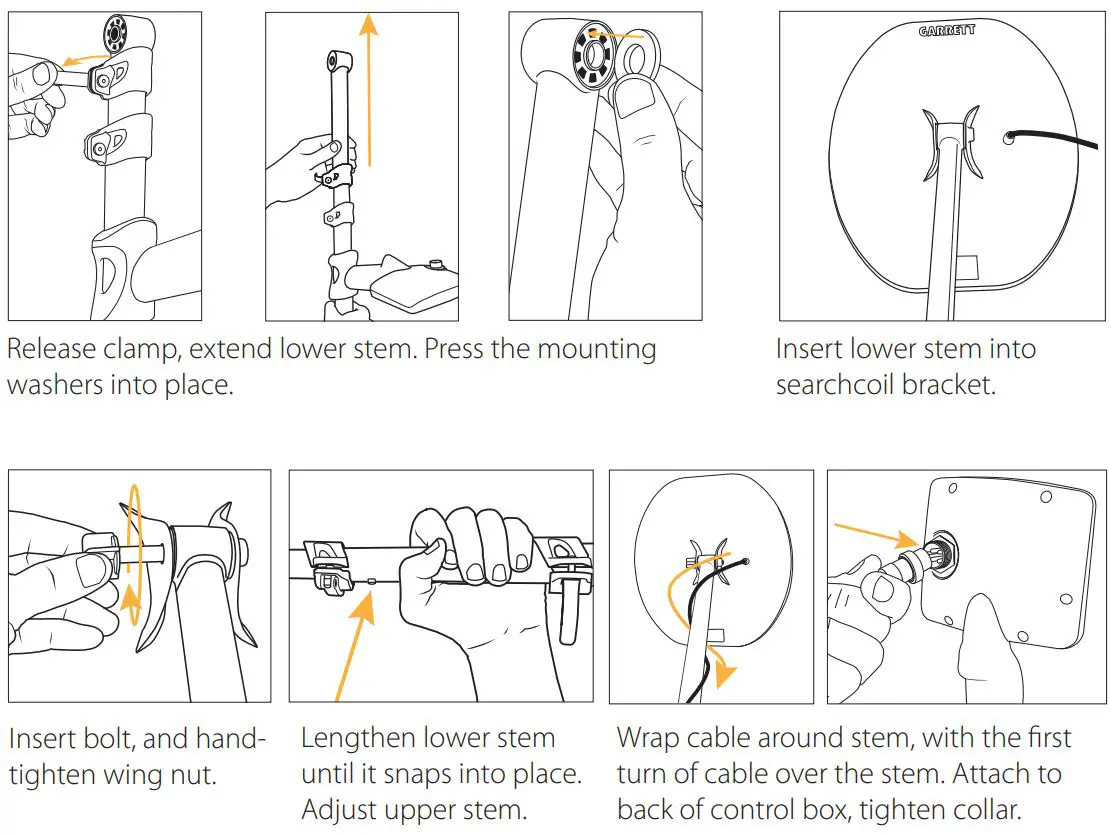 GARRETT

Release clamp, extend lower stem. Press the mounting washers into place.

Insert lower stem into searchcoil bracket.

Insert bolt, and hand-tighten wing nut.

Lengthen lower stem until it snaps into place. Adjust upper stem.

Wrap cable around stem, with the first turn of cable over the stem. Attach to back of control box, tighten collar.