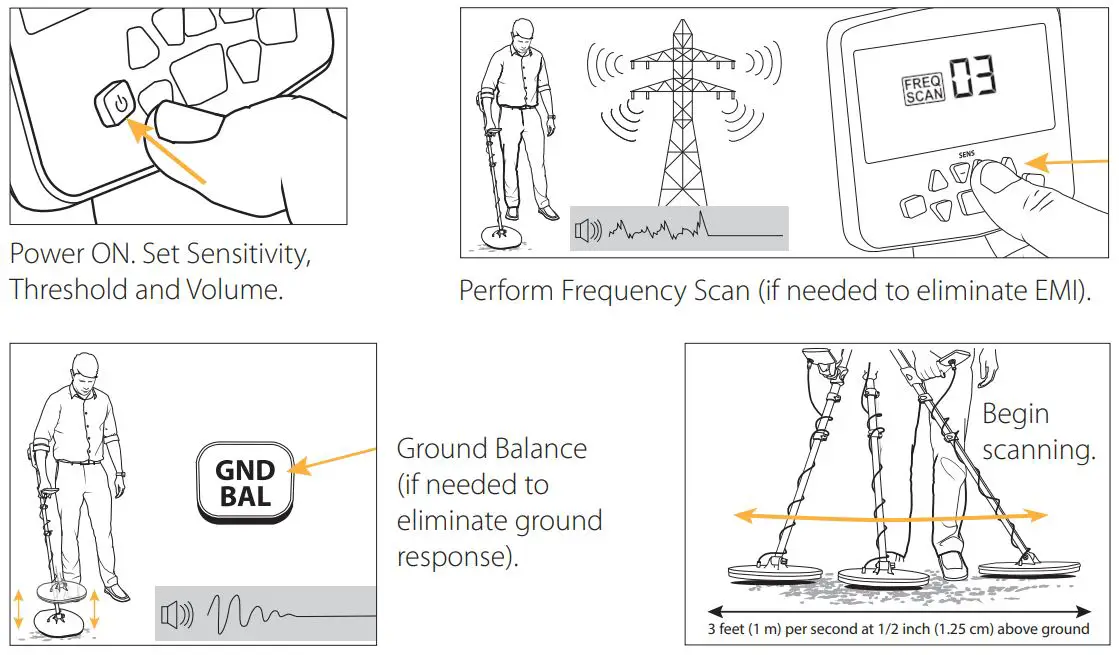 Power ON. Set Sensitivity, Threshold and Volume.

FREQ SCAN 03

SENS

Perform Frequency Scan (if needed to eliminate EMI).

GND BAL

Ground Balance (if needed to eliminate ground response).

Begin scanning.

3 feet (1 m) per second at 1/2 inch (1.25 cm) above ground