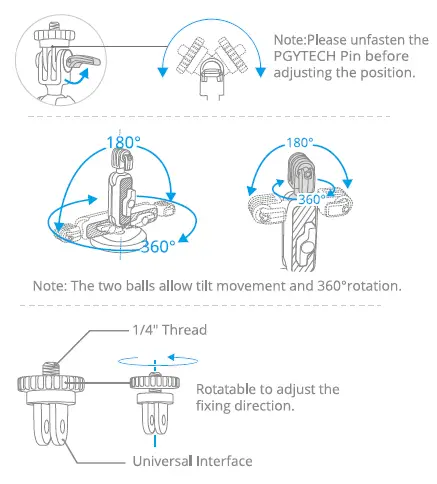 Note:Please unfasten the PGYTECH Pin before adjusting the position.

180°

360°

180°

360°

Note: The two balls allow tilt movement and 360°rotation.

1/4" Thread

Rotatable to adjust the fixing direction.

Universal Interface