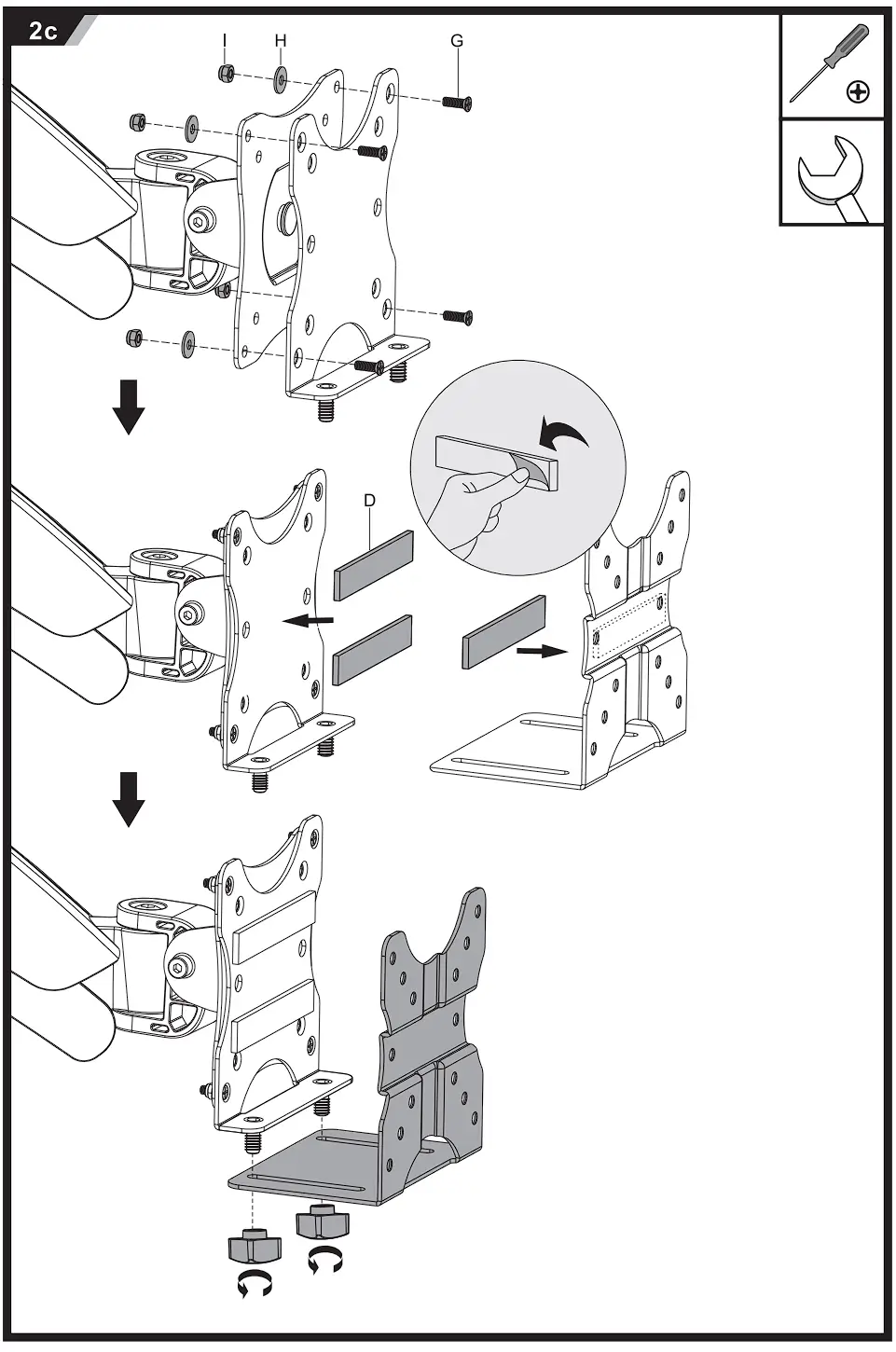 2c

I H G

D