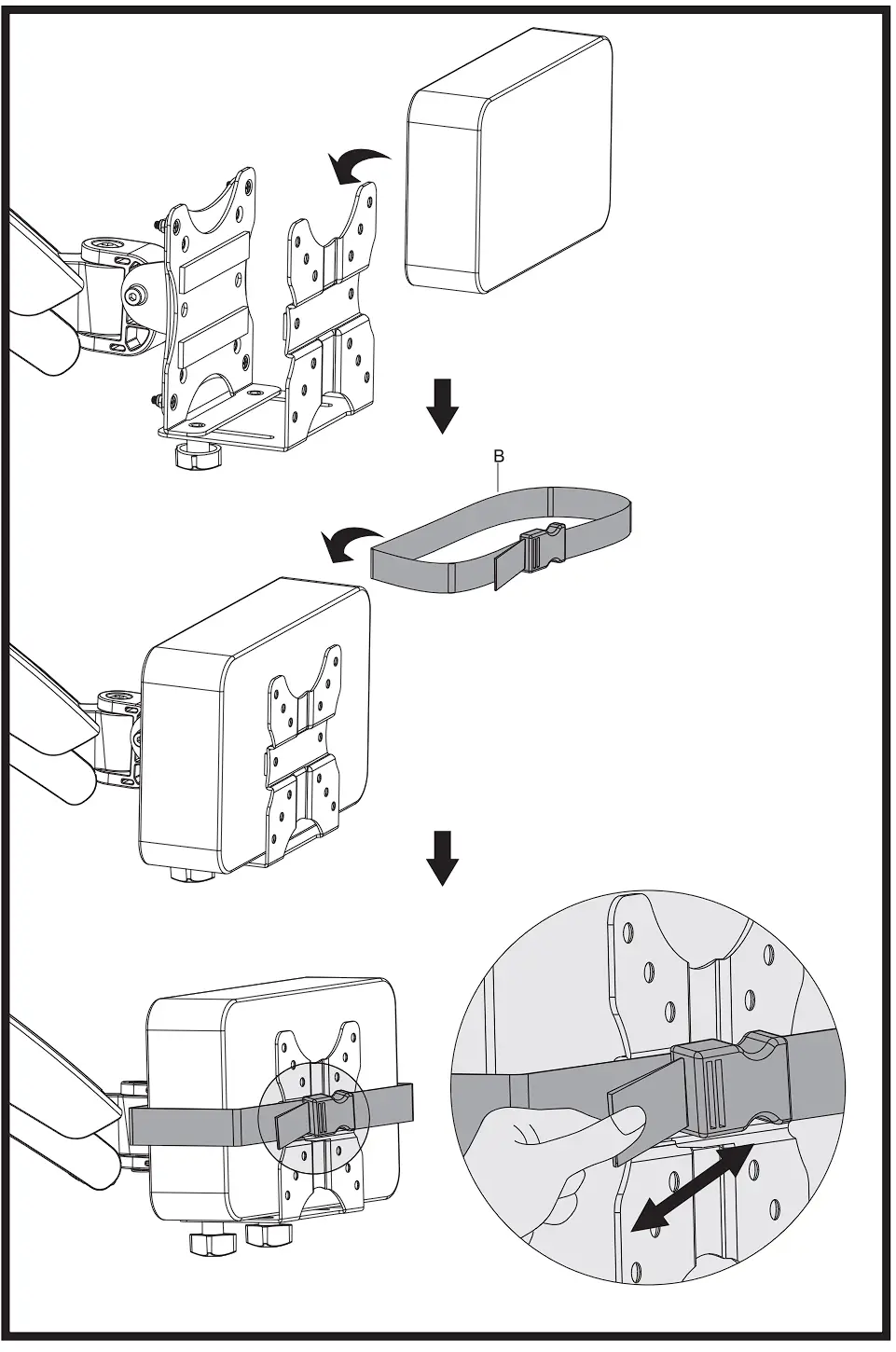 B