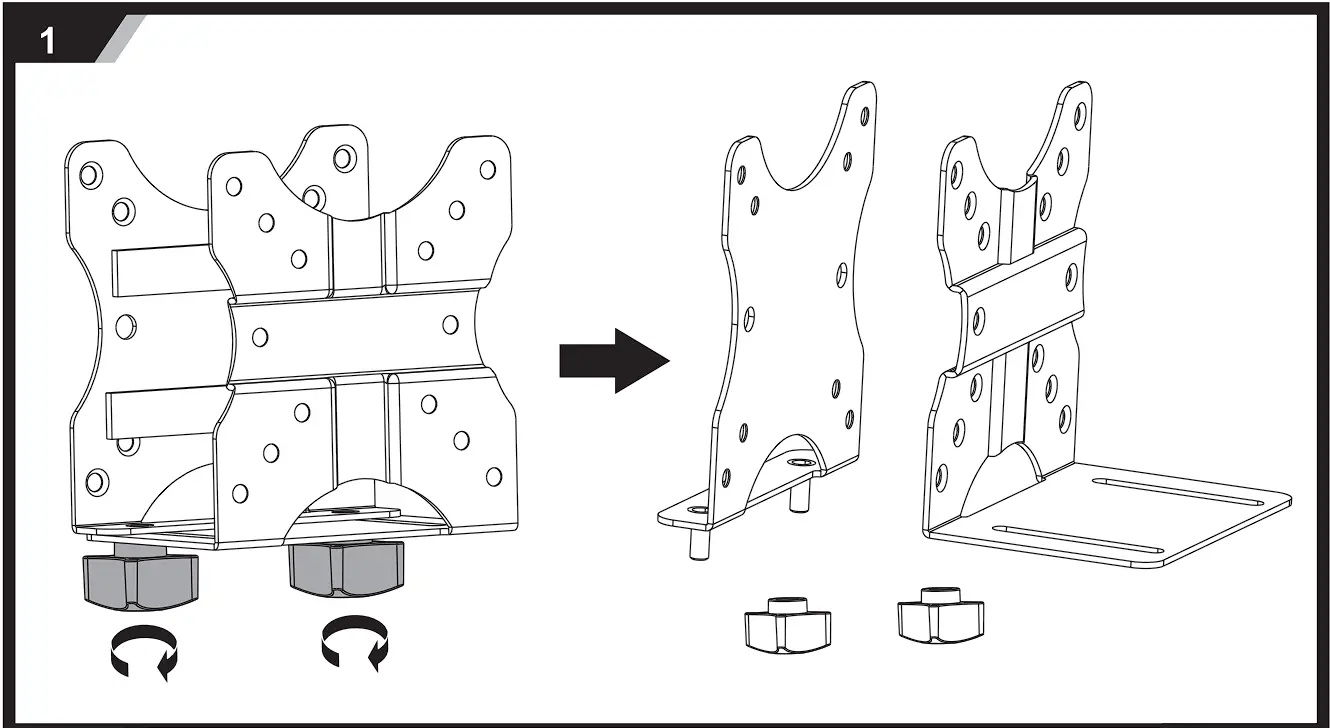 1