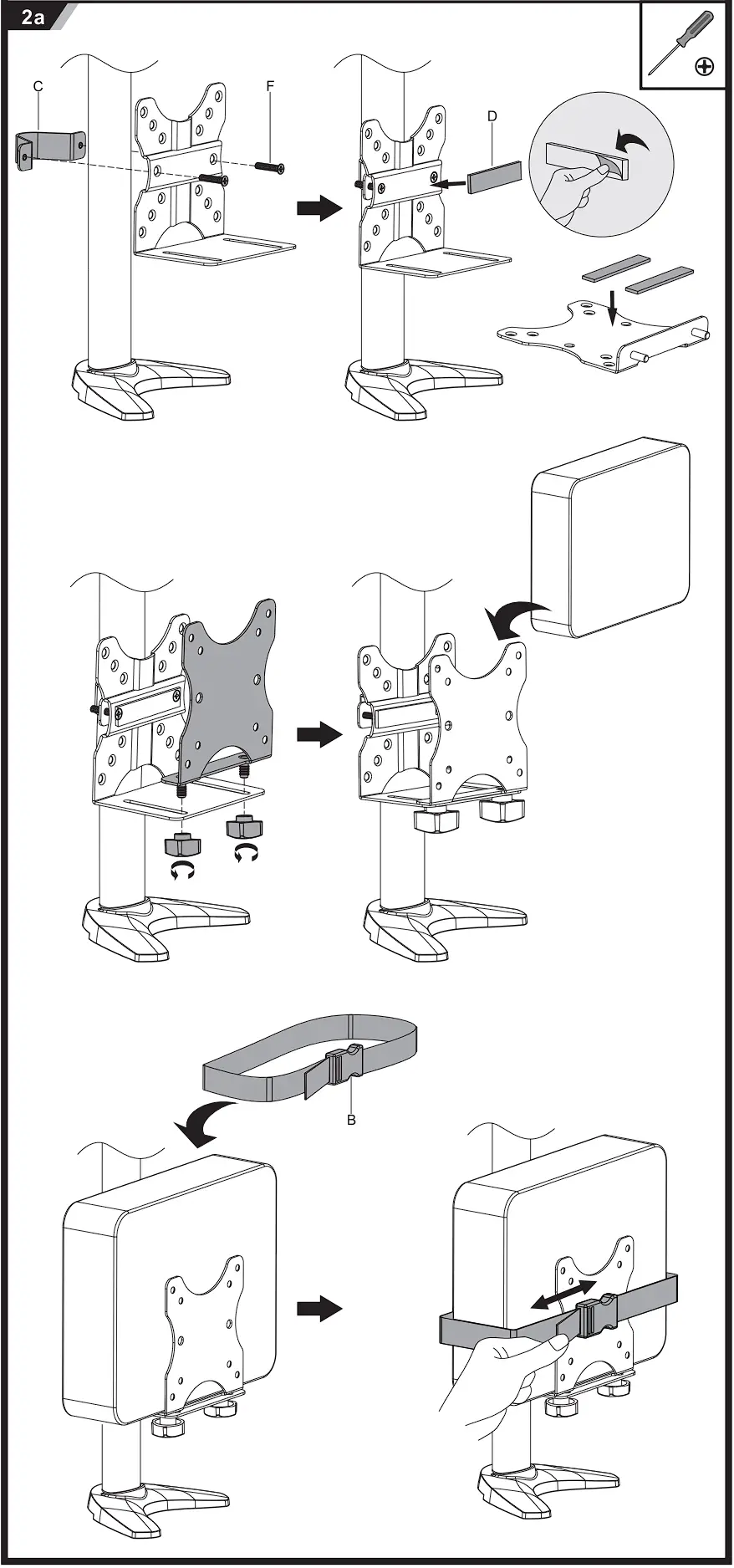 2a

C

F

D

B