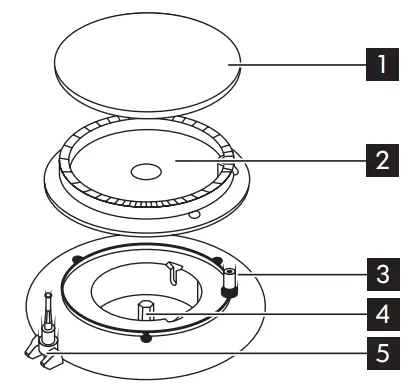 1
2
3
4
5