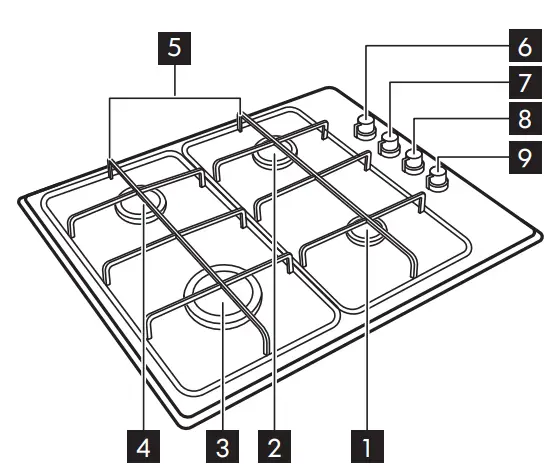 5
6
7
8
9
4
3
2
1