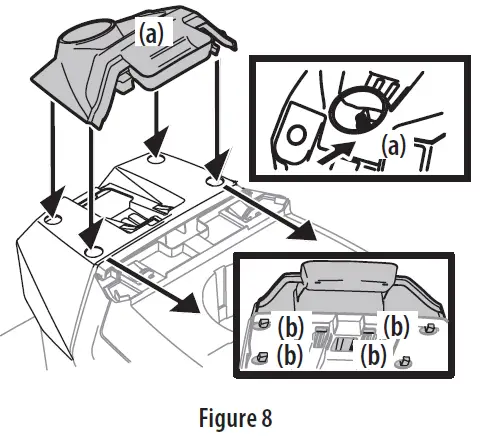 (a)

(a)

(b)
(b)
(b)
(b)

Figure 8