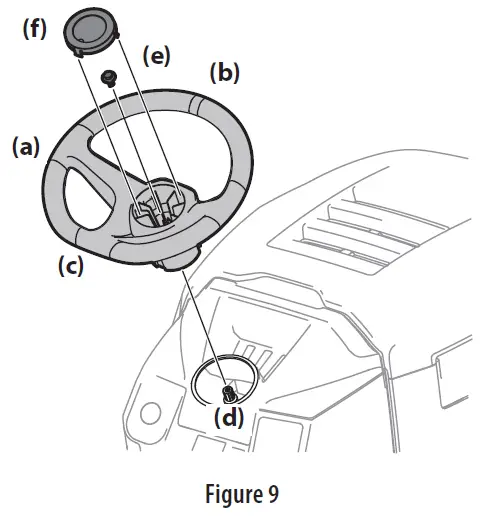 (f)
(e)
(b)
(a)
(c)
(d)

Figure 9