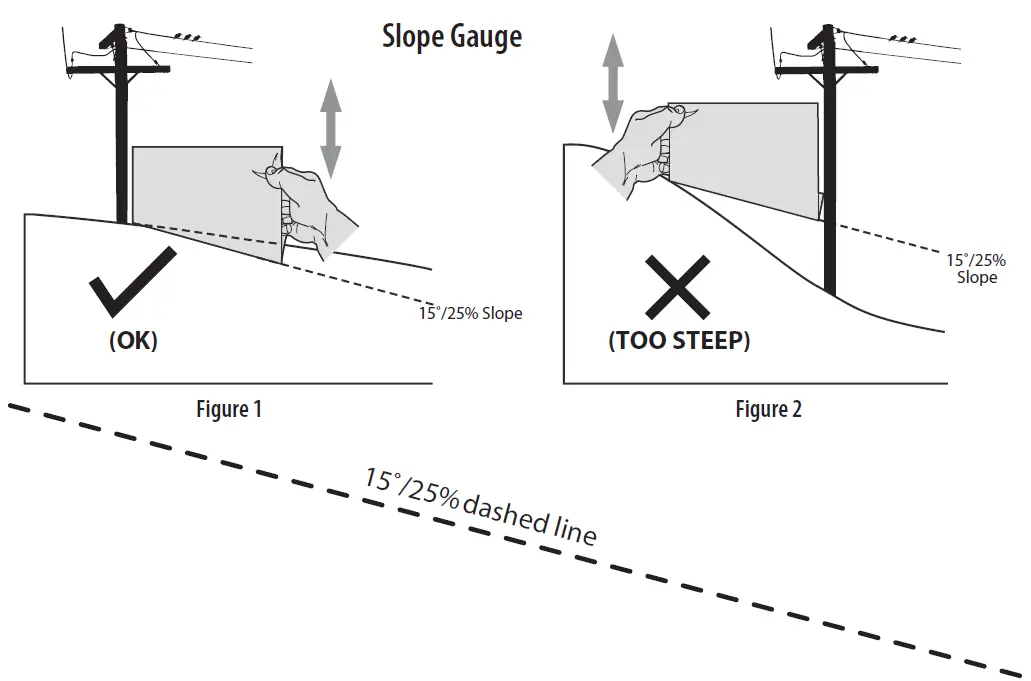 Slope Gauge

15°/25% Slope

(OK)

Figure 1

15°/25% Slope

(TOO STEEP)

Figure 2

15°/25% dashed line