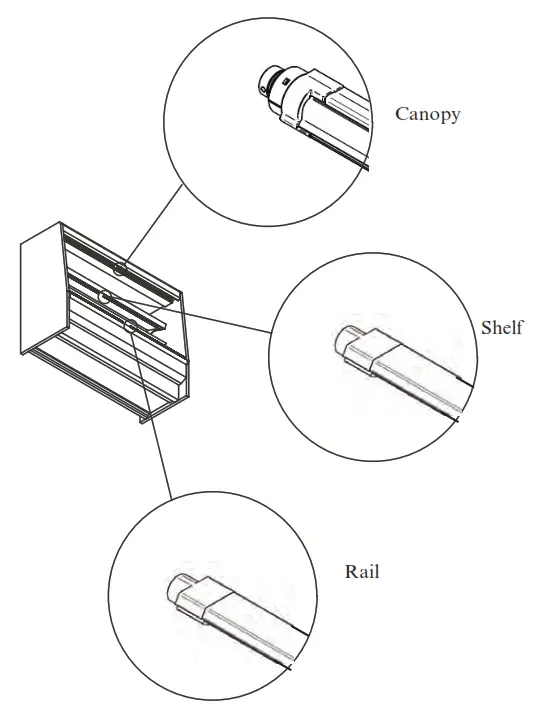 Canopy

Shelf

Rail