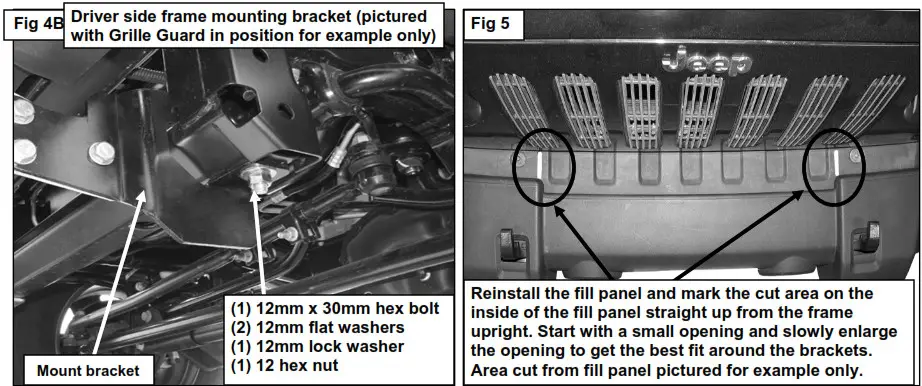 Fig 4B

Driver side frame mounting bracket (pictured with Grille Guard in position for example only)

(1) 12mm x 30mm hex bolt
(2) 12mm flat washers
(1) 12mm lock washer
(1) 12 hex nut

Mount bracket

Fig 5

Jeep

Reinstall the fill panel and mark the cut area on the inside of the fill panel straight up from the frame upright. Start with a small opening and slowly enlarge the opening to get the best fit around the brackets. Area cut from fill panel pictured for example only.