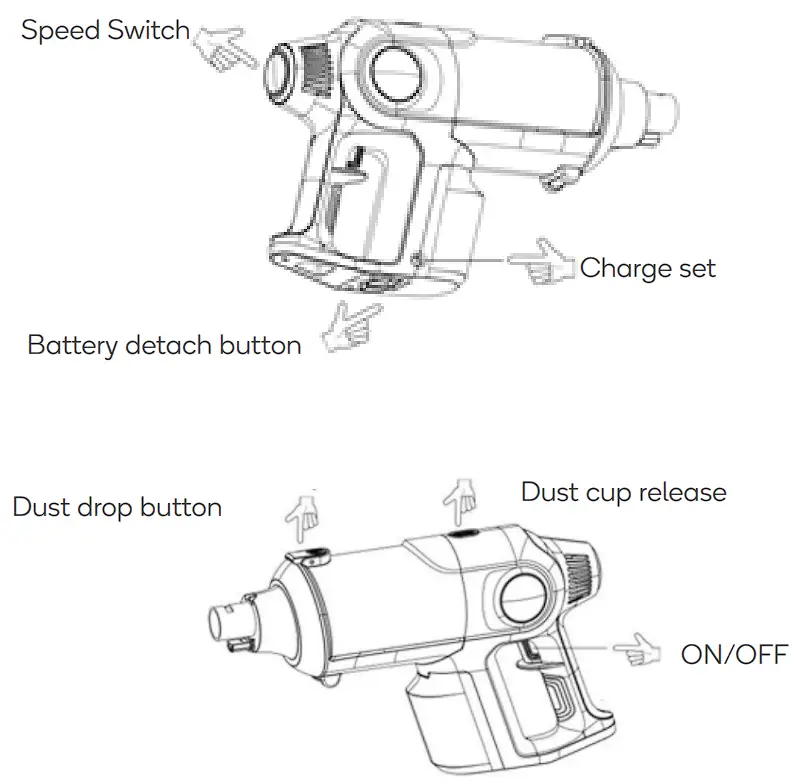 Speed Switch

Charge set

Battery detach button

Dust drop button

Dust cup release

ON/OFF