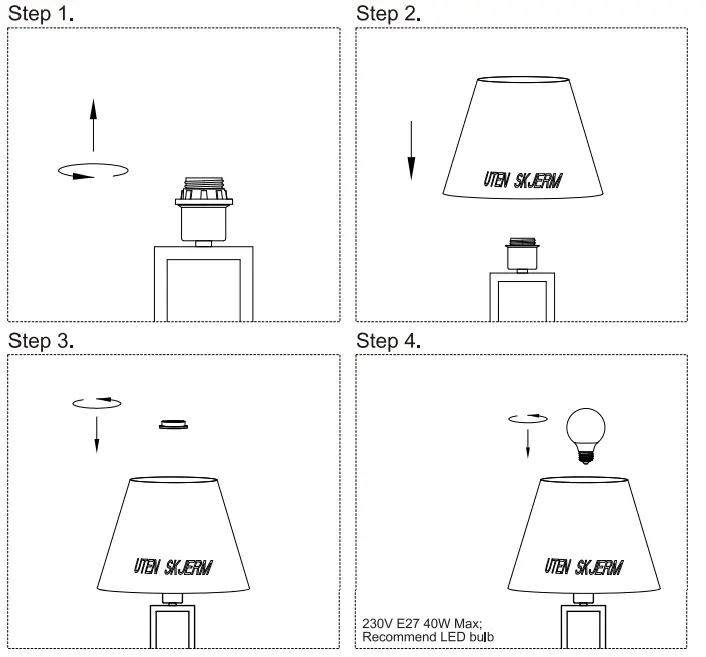 Step 1.

Step 2.

UTEN SKJERM

Step 3.

UTEN SKJERM

Step 4.

UTEN SKJERM

230V E27 40W Max;
Recommend LED bulb