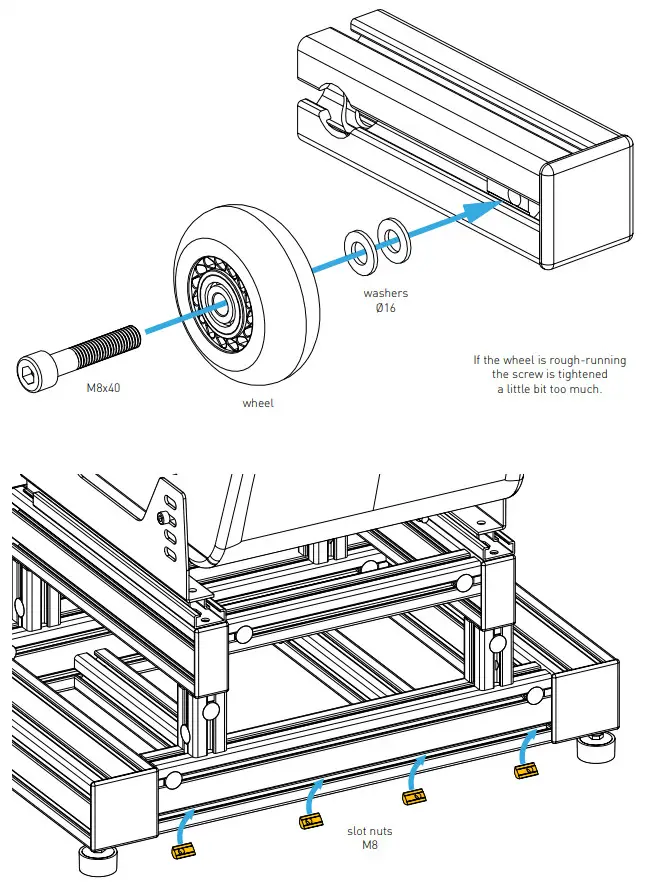 washers
Ø16

M8x40

wheel

If the wheel is rough-running the screw is tightened a little bit too much.

slot nuts
M8