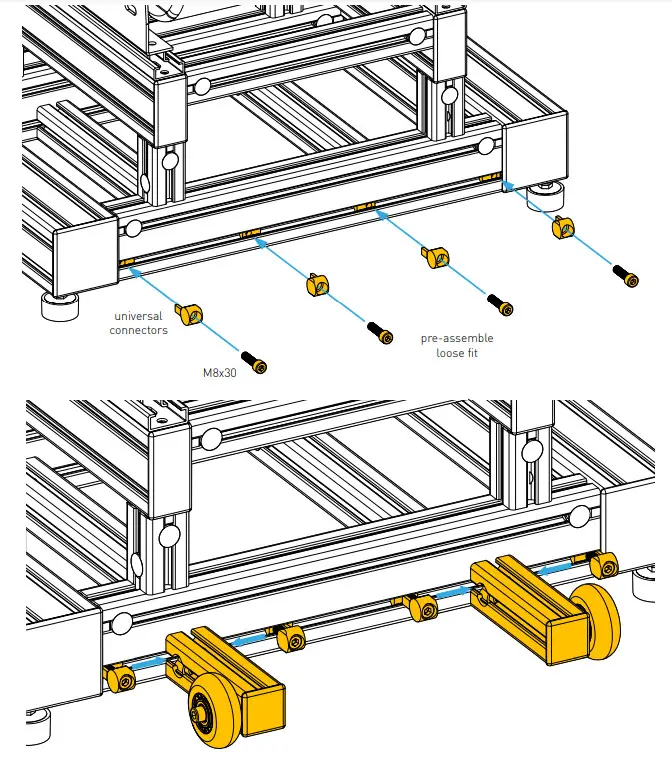 universal connectors

M8x30

pre-assemble loose fit