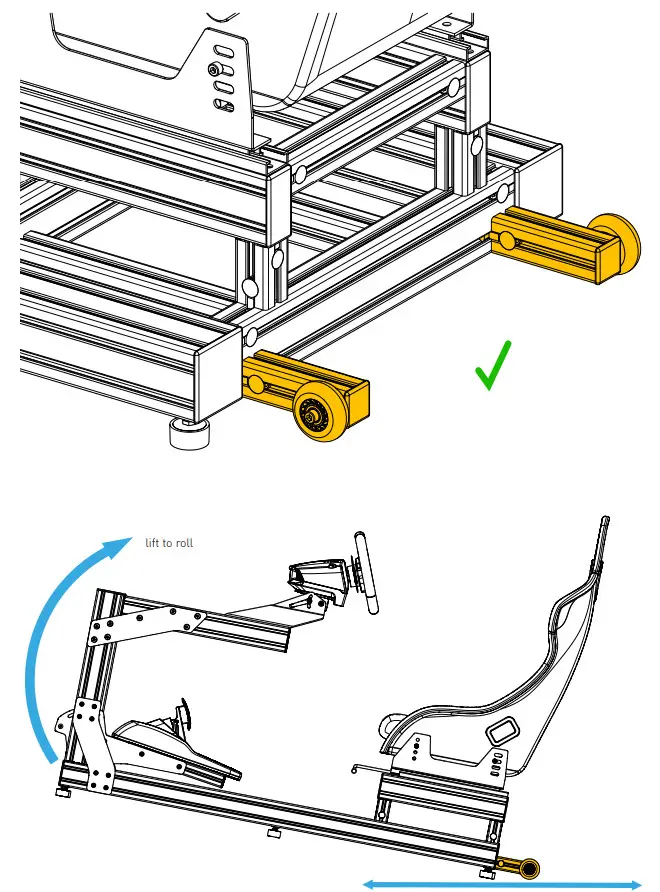 lift to roll