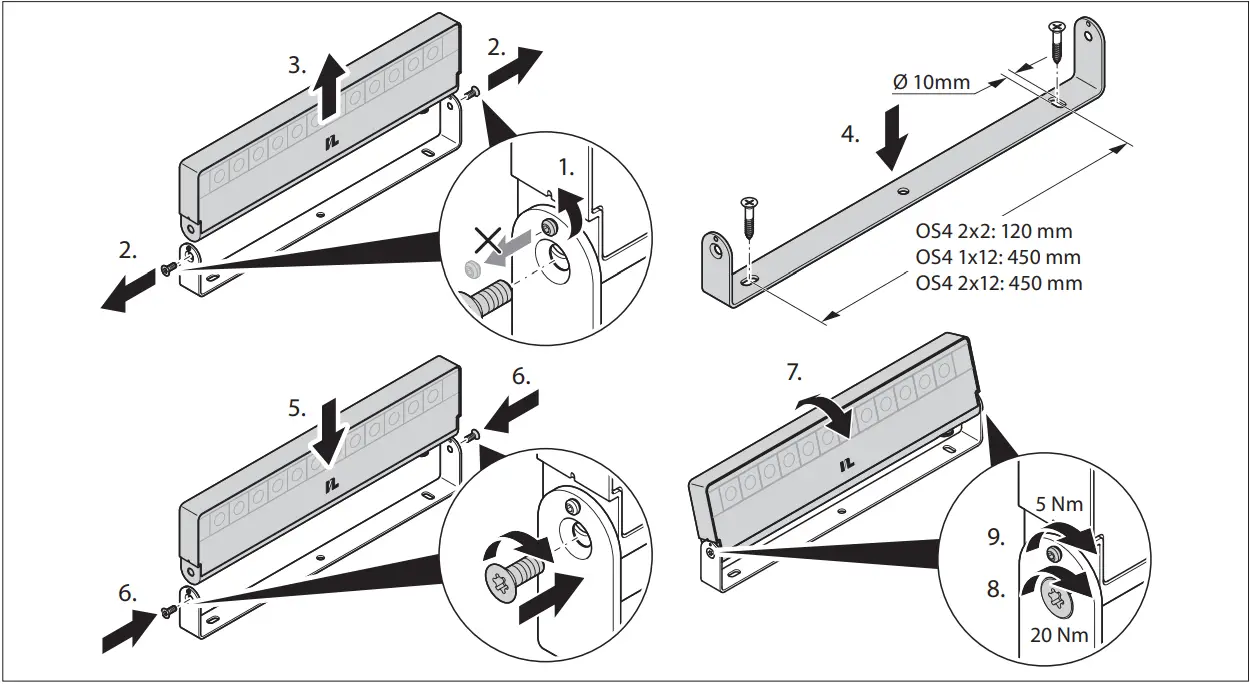 3.
2.
1.
2.
Ø 10mm
4.
OS4 2x2: 120 mm
OS4 1x12: 450 mm
OS4 2x12: 450 mm
5.
6.
6.
7.
5 Nm
9.
8.
20 Nm