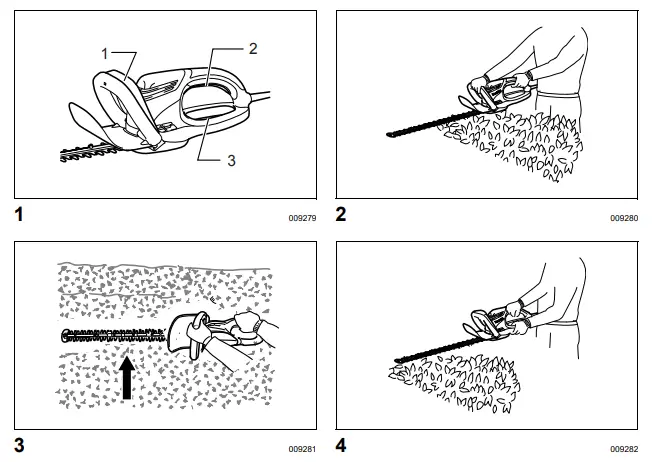 1
2
3

1
009279

2
009280

3
009281

4
009282