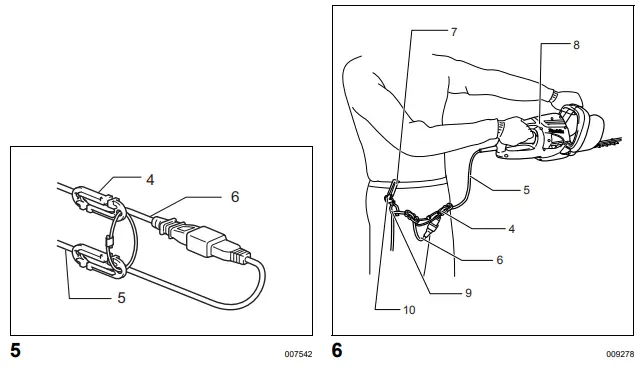 4
6
5
5
007542

7
8
5
4
6
9
10
6
009278