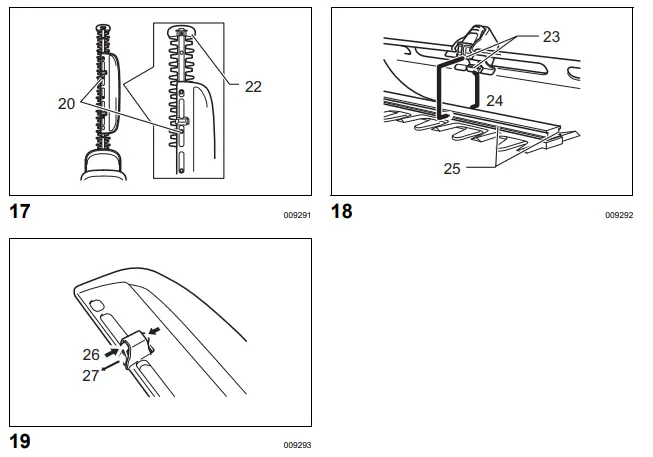 20

22

17

009291

23

24

25

18

009292

26

27

19

009293