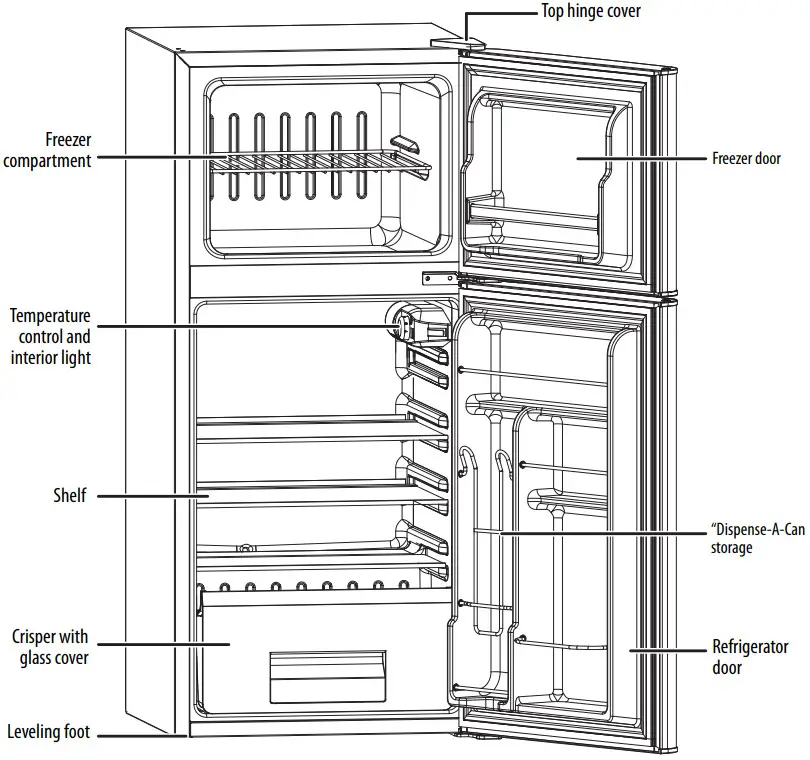 Top hinge cover

Freezer compartment

Freezer door

Temperature control and interior light

Shelf

"Dispense-A-Can storage

Crisper with glass cover

Refrigerator door

Leveling foot