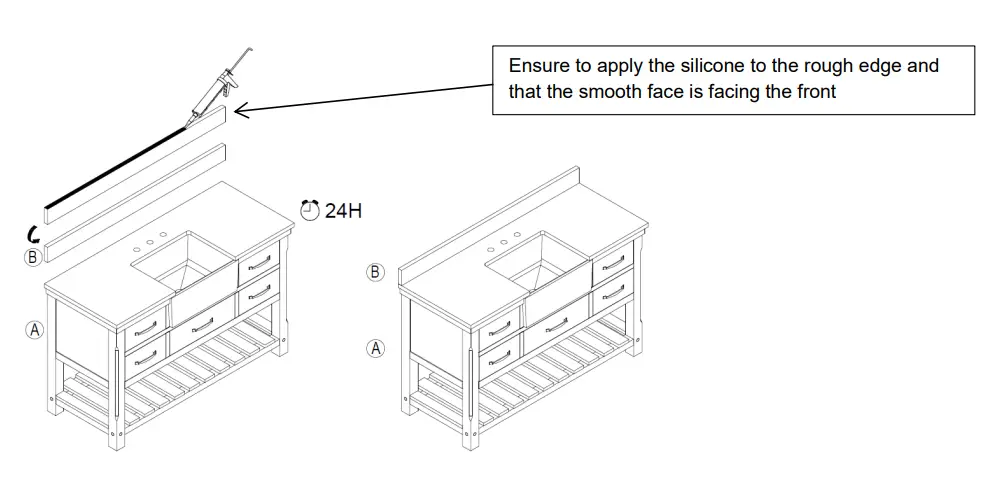 Ensure to apply the silicone to the rough edge and that the smooth face is facing the front

24H

B

A

B

A