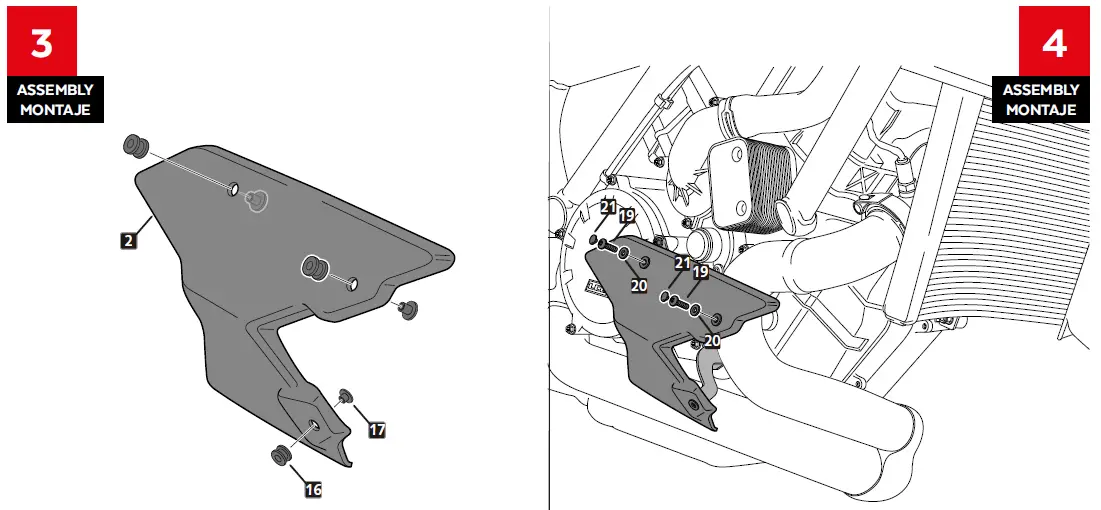 3
ASSEMBLY
MONTAJE

2
17
16

4
ASSEMBLY
MONTAJE

21
19
20
21
19
20