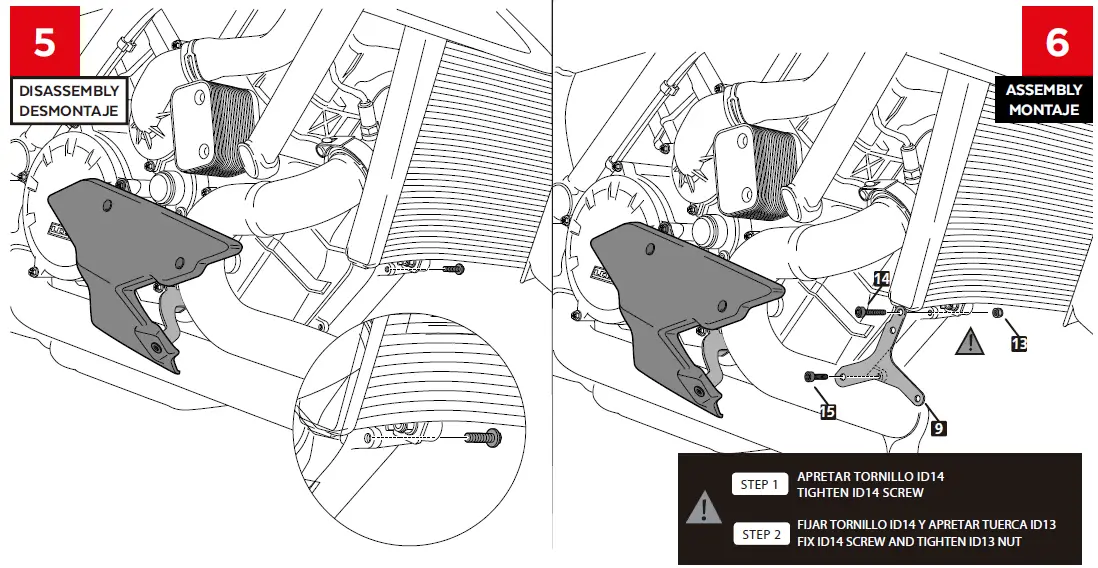 5

DISASSEMBLY
DESMONTAJE

6

ASSEMBLY
MONTAJE

14

13

15

9

STEP 1 APRETAR TORNILLO ID14
TIGHTEN ID14 SCREW

STEP 2 FIJAR TORNILLO ID14 Y APRETAR TUERCA ID13
FIX ID14 SCREW AND TIGHTEN ID13 NUT