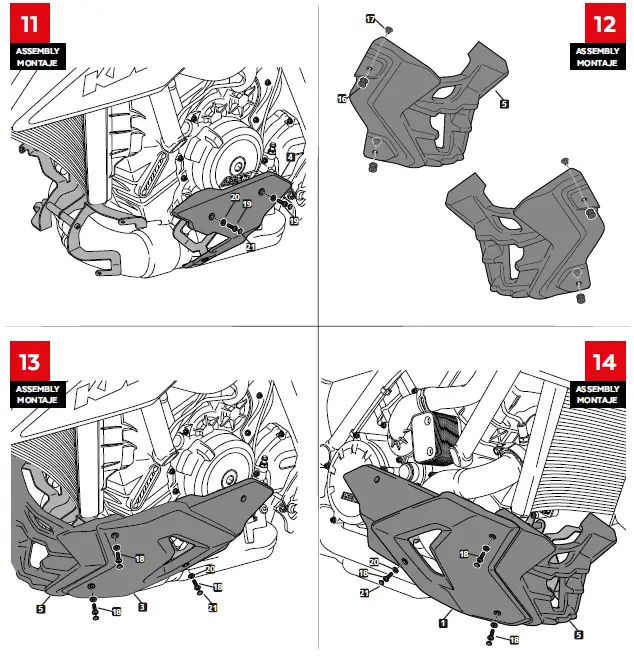 11
ASSEMBLY
MONTAJE

4
20
19
19
21

12
ASSEMBLY
MONTAJE

17
16
5

13
ASSEMBLY
MONTAJE

18
20
18
21
5
3
18

14
ASSEMBLY
MONTAJE

18
20
18
21
1
5
18