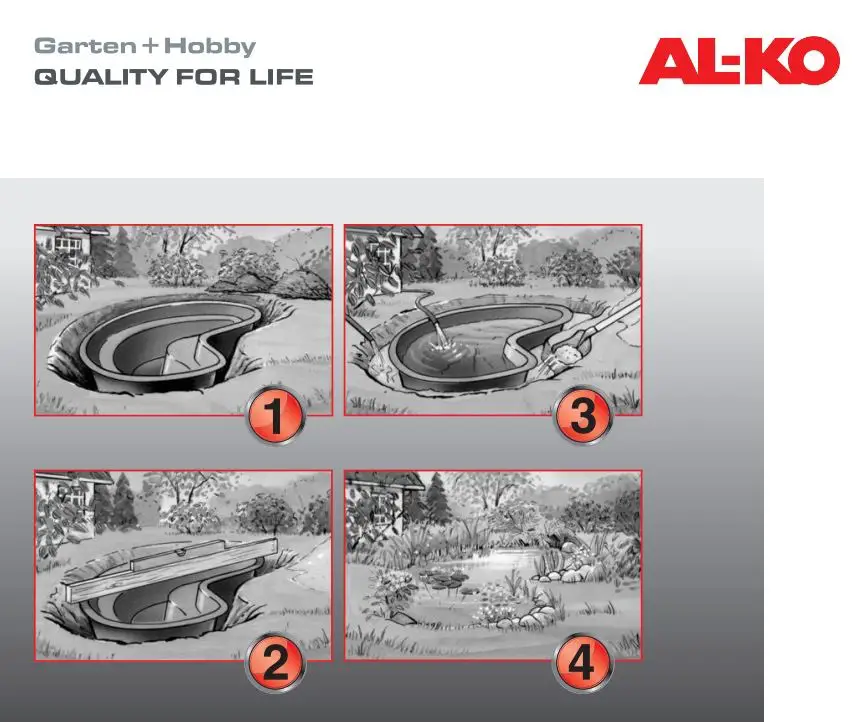 Garten + Hobby
QUALITY FOR LIFE

AL-KO

1

3

2

4