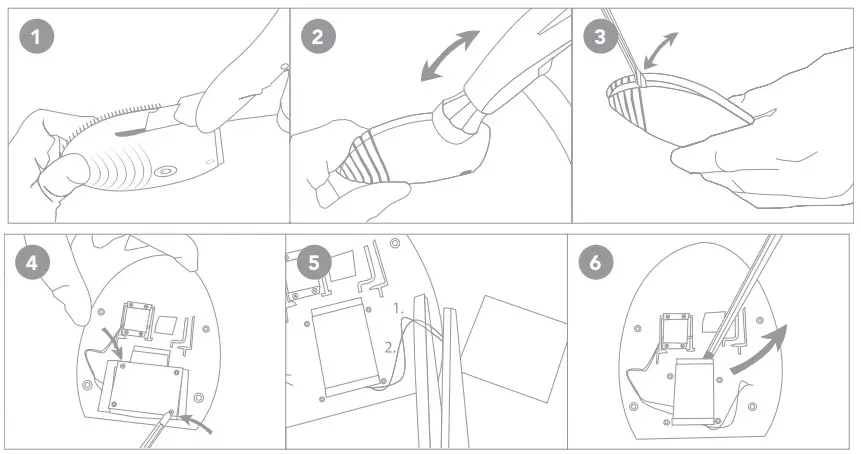 1

2

3

4

5

1.

2.

6