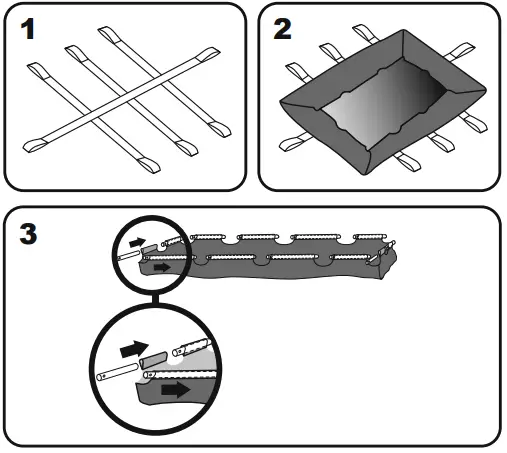 1

2

3