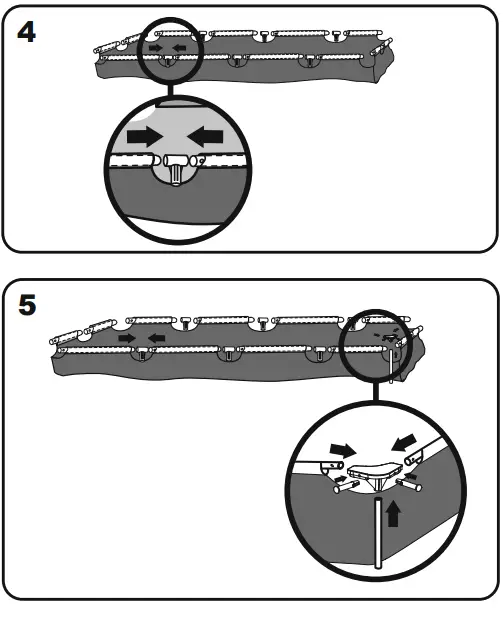 4

5