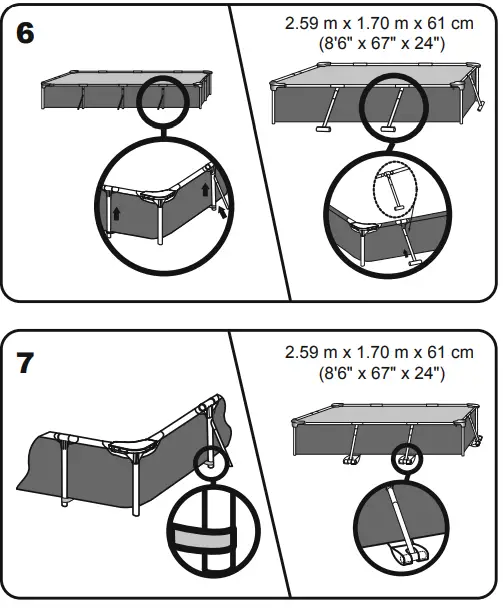 6

2.59 m x 1.70 m x 61 cm
(8'6" x 67" x 24")

7

2.59 m x 1.70 m x 61 cm
(8'6" x 67" x 24")