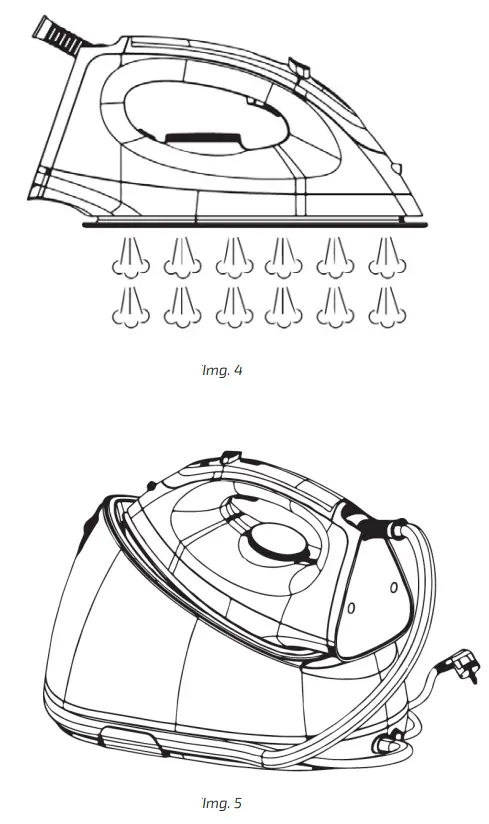 Img. 4

Img. 5