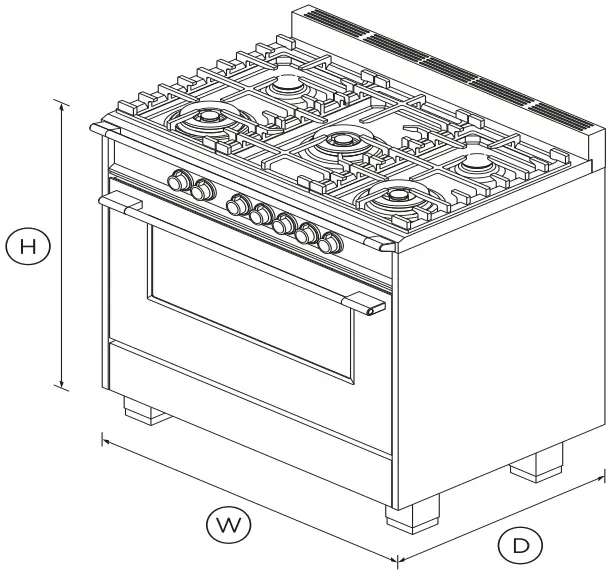 H
W
D