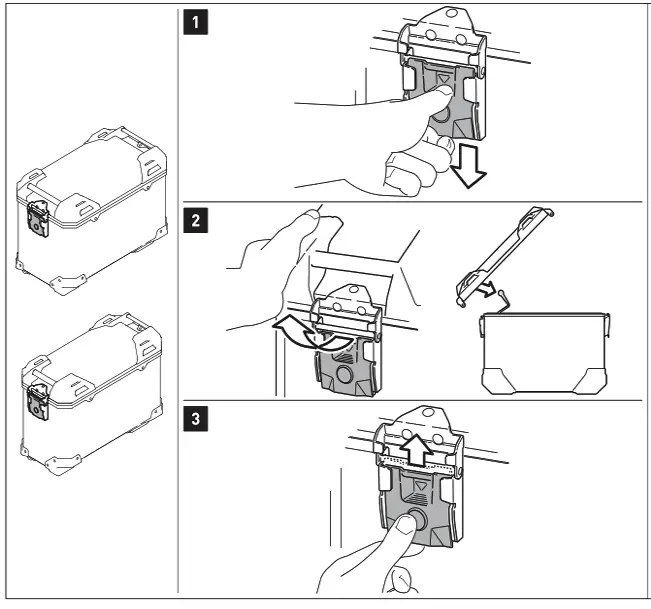 1

2

3