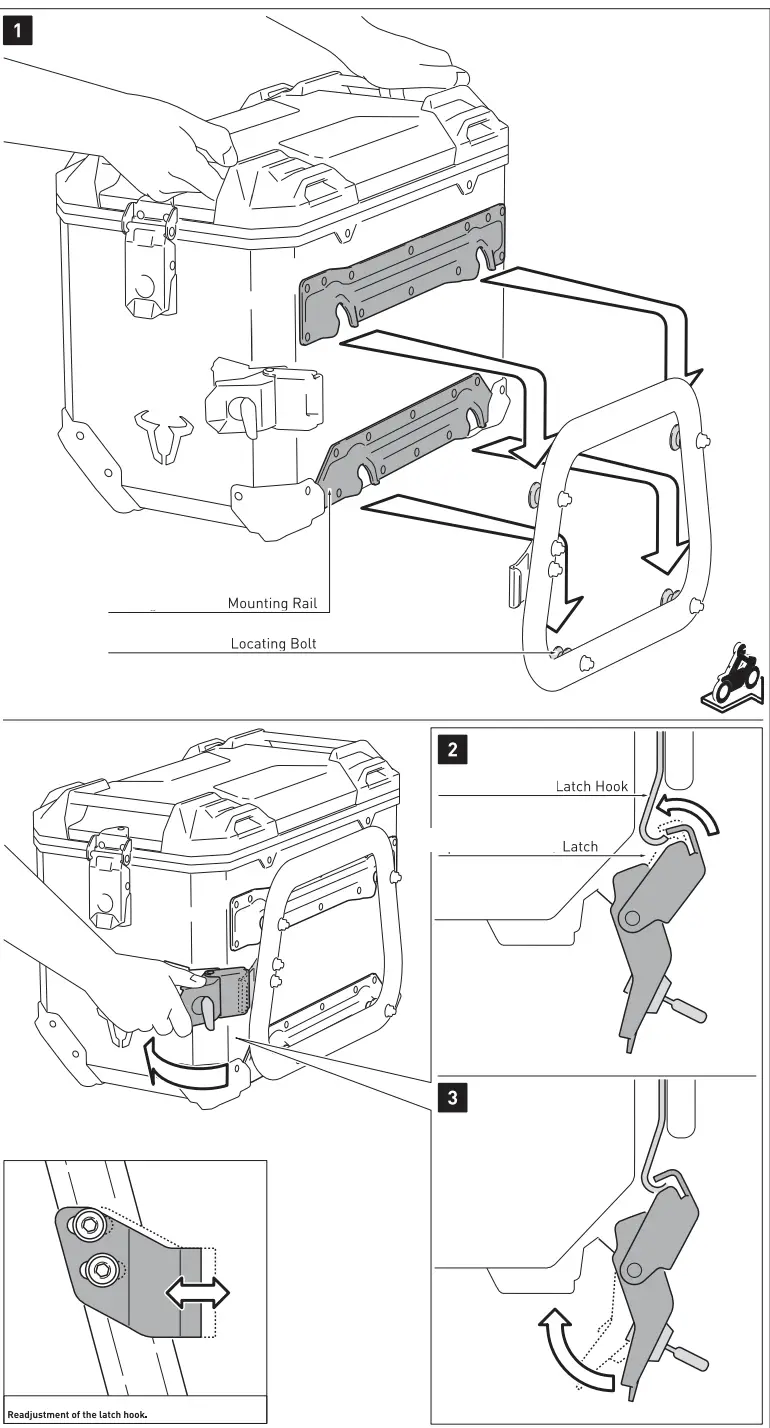 1

Mounting Rail

Locating Bolt

2

Latch Hook

Latch

3

Readjustment of the latch hook.