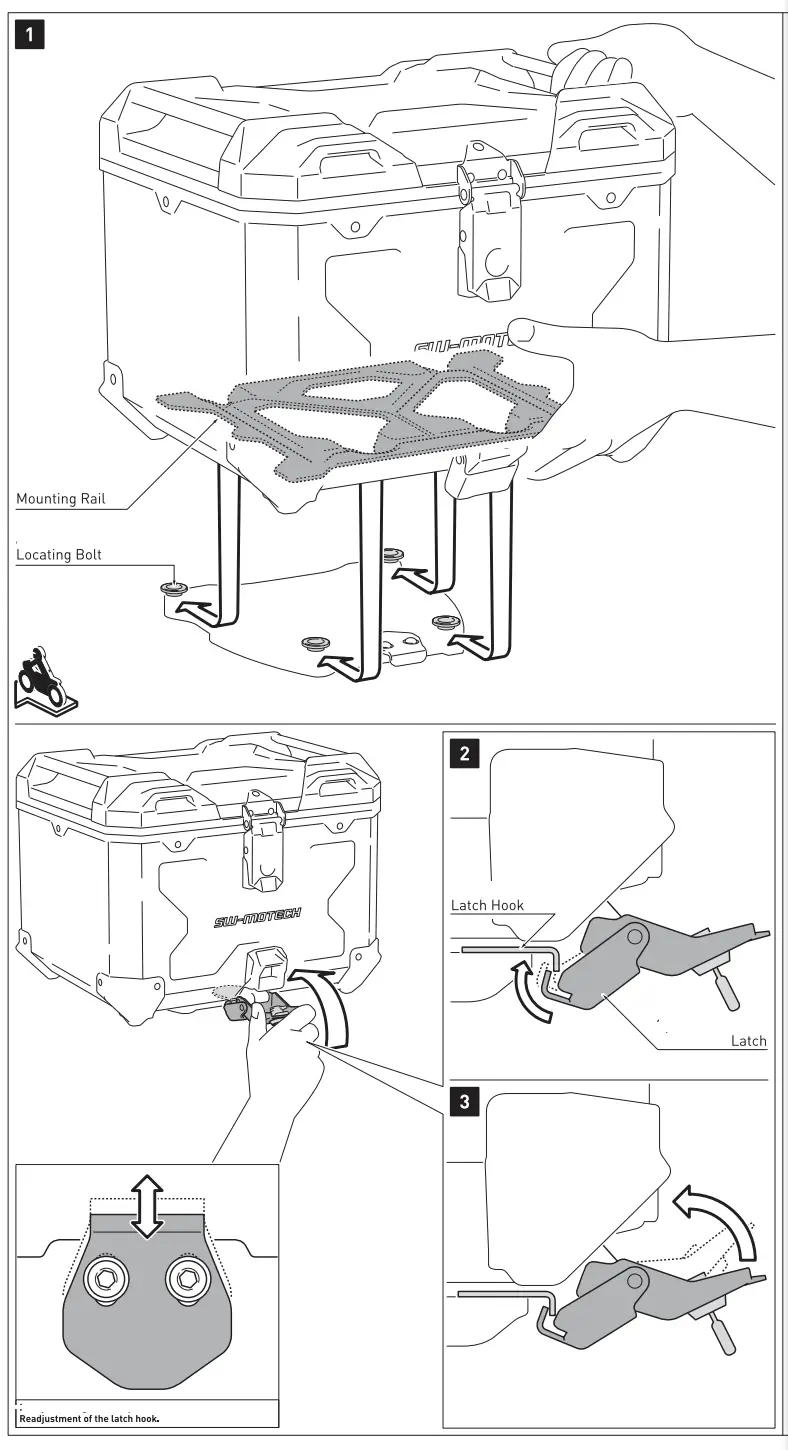 1

SW-MOTECH

Mounting Rail

Locating Bolt

SW-MOTECH

2

Latch Hook

Latch

3

Readjustment of the latch hook.