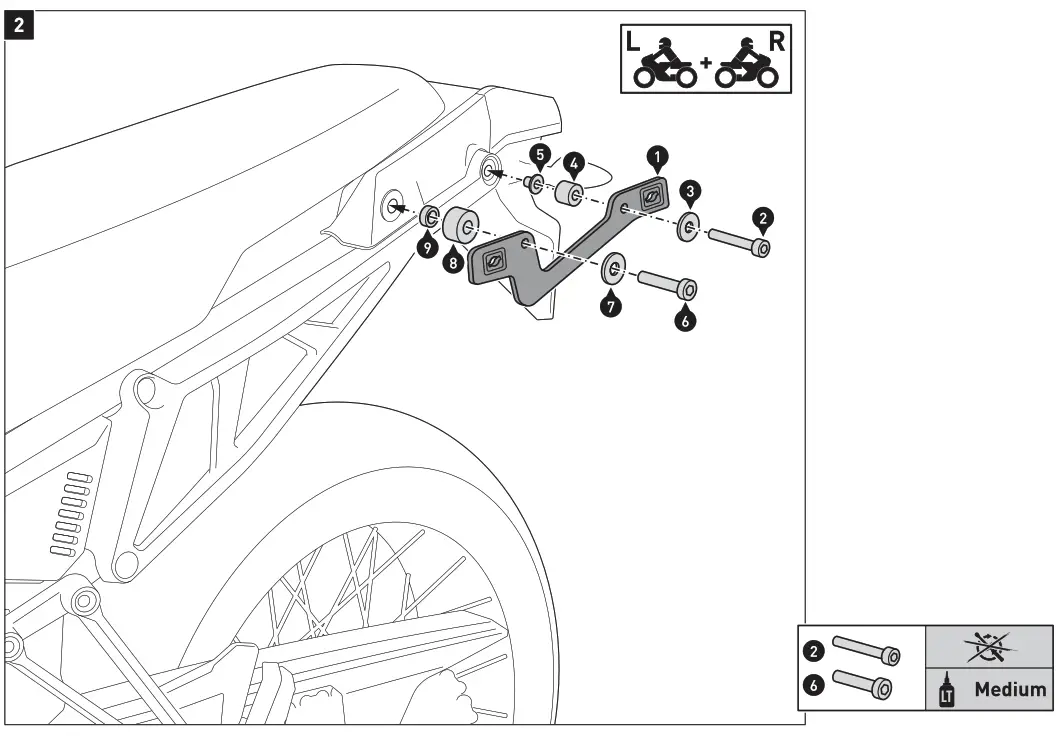 2

L + R

5 4 1 3 2 9 8 7 6

2
6
LT Medium