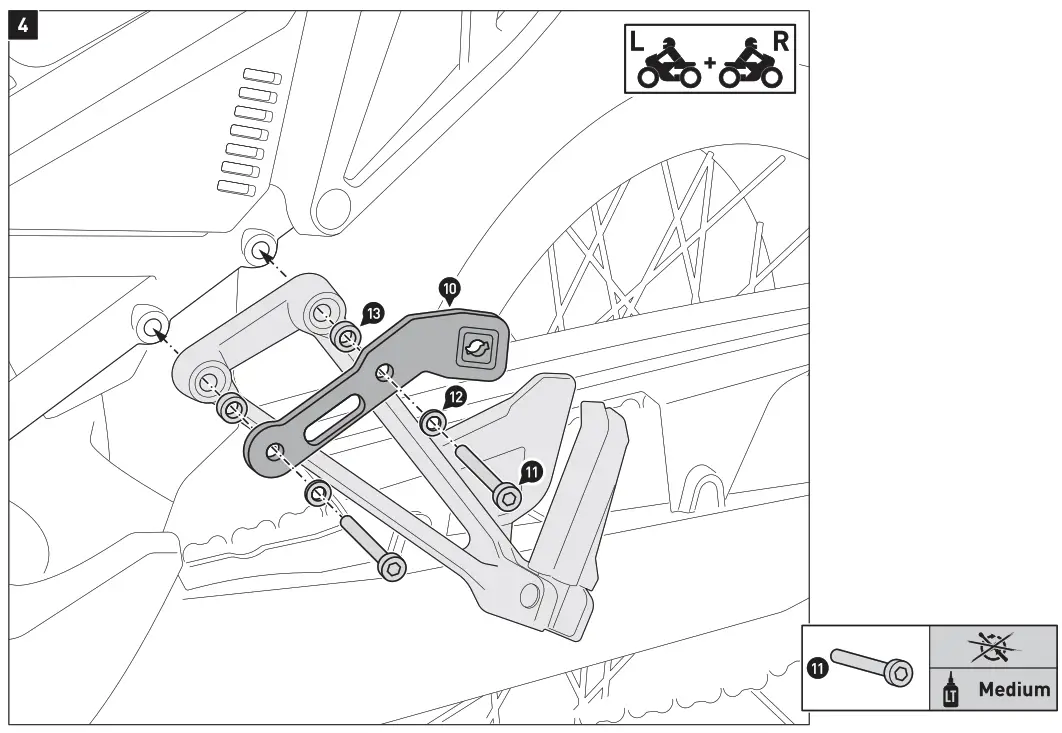 4

L + R

10

13

12

11

11

LT Medium