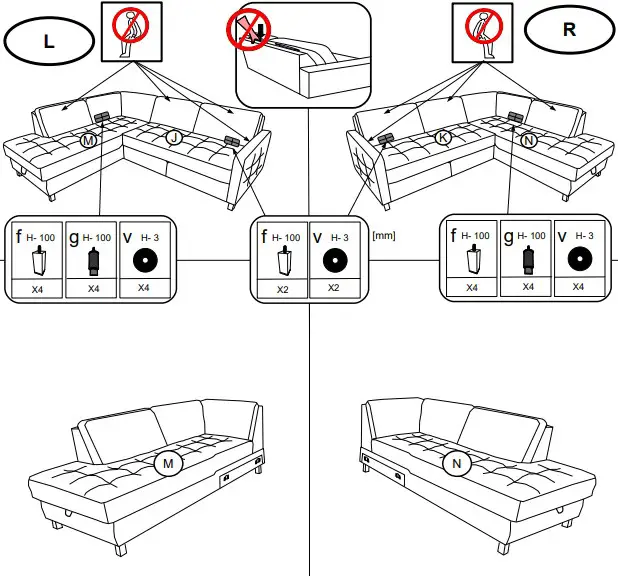 L

R

M

J

K

N

f H- 100
X4

g H- 100
X4

v H- 3
X4

f H- 100
X2

v H- 3
X2

[mm]

f H- 100
X4

g H- 100
X4

v H- 3
X4

M

N