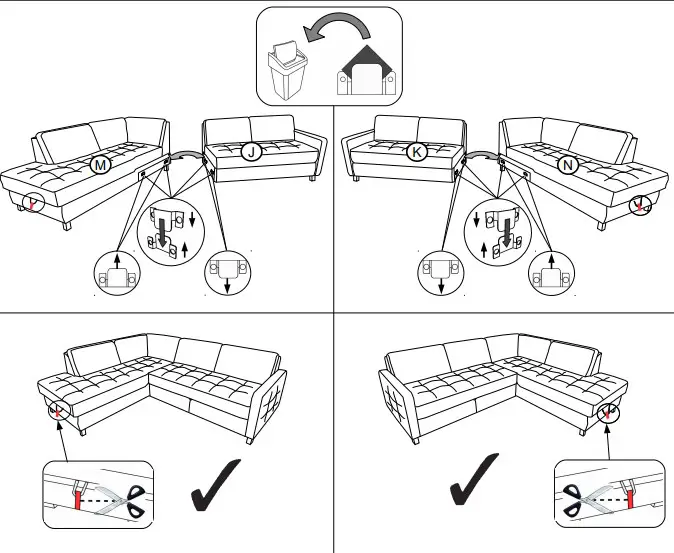 M
J
K
N