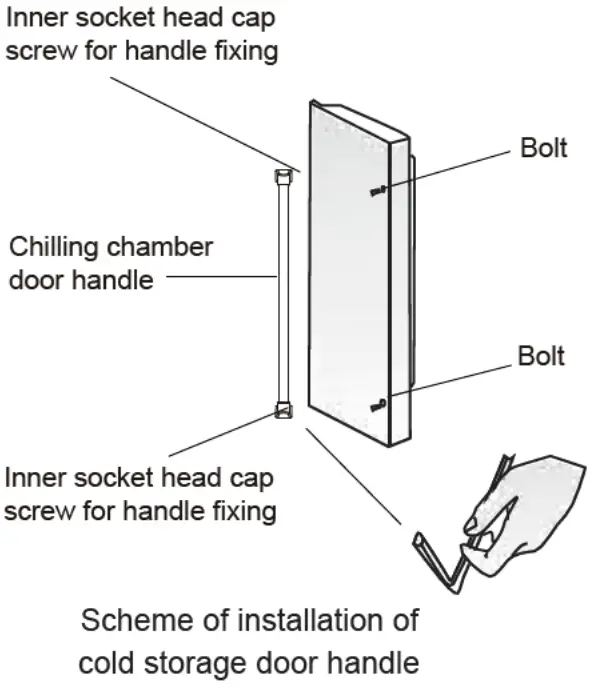 Inner socket head cap screw for handle fixing

Bolt

Chilling chamber door handle

Bolt

Inner socket head cap screw for handle fixing

Scheme of installation of cold storage door handle