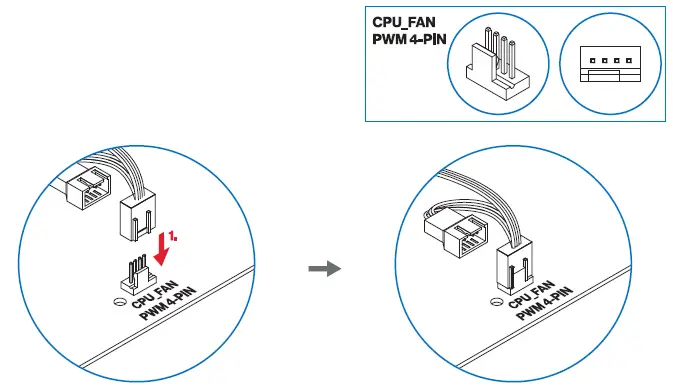 CPU_FAN
PWM 4-PIN

1.

CPU_FAN
PWM 4-PIN

CPU_FAN
PWM 4-PIN