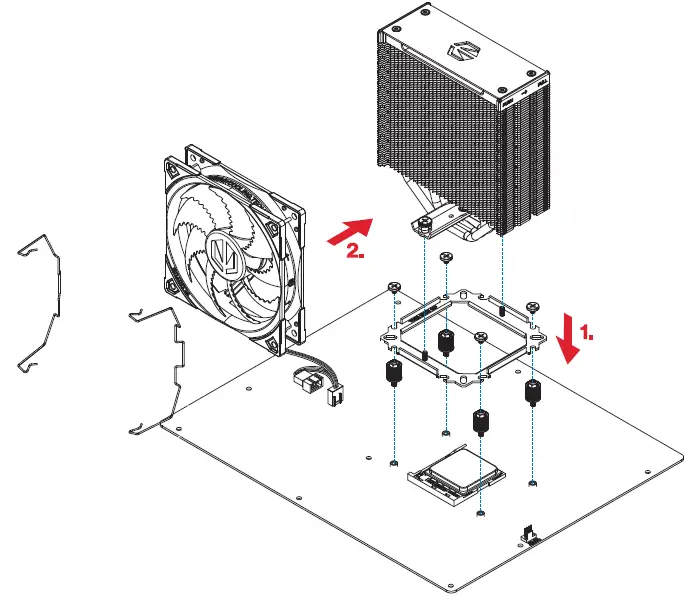 2.

1.