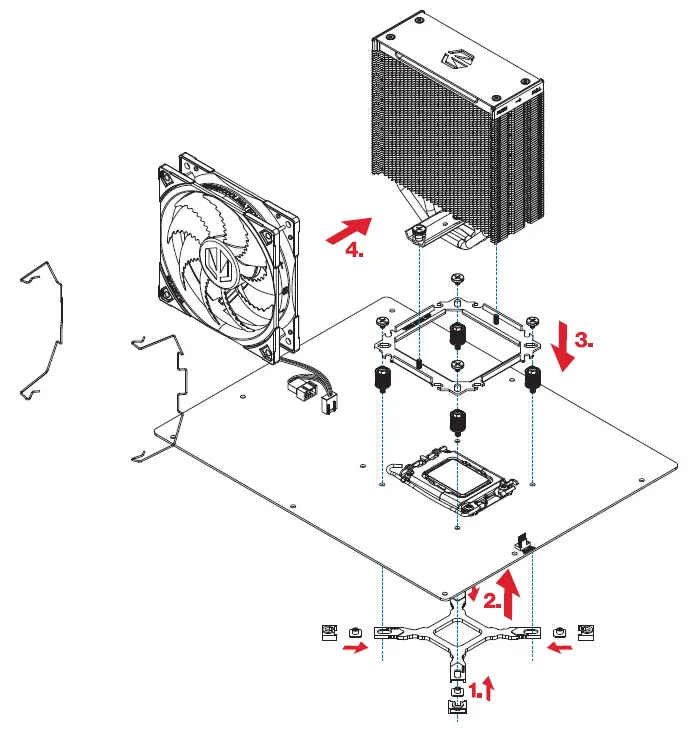 4.

3.

2.

1.