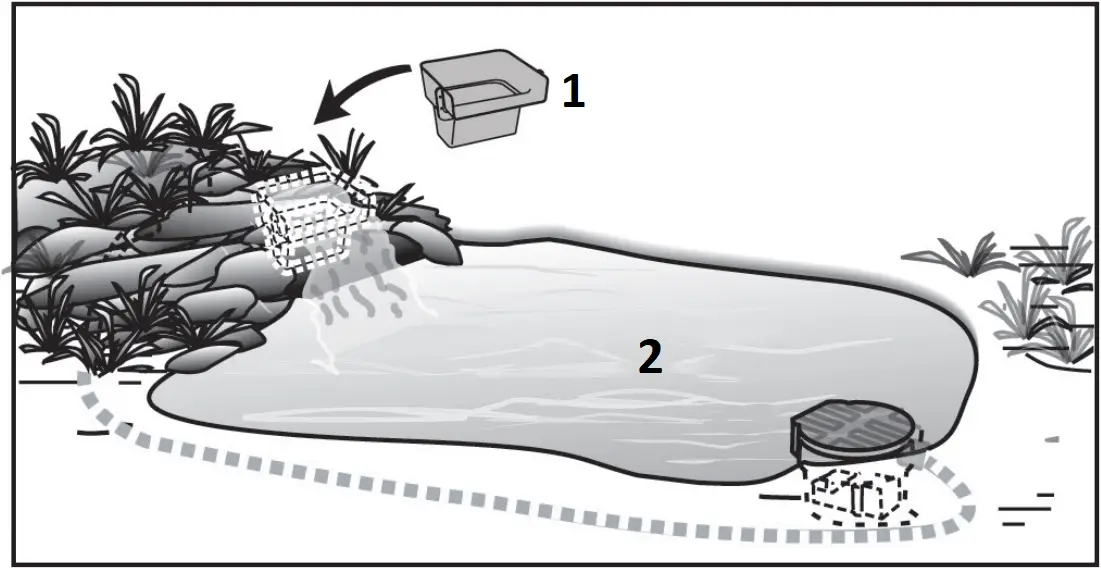 1

2